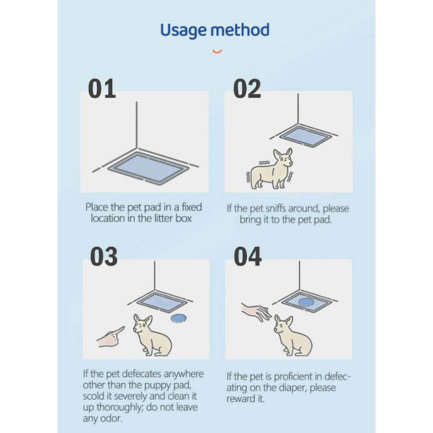 Usage method

01

Place the pet pad in a fixed location in the litter box

02

If the pet sniffs around, please bring it to the pet pad.

03

If the pet defecates anywhere other than the puppy pad, scold it severely and clean it up thoroughly; do not leave any odor.

04

If the pet is proficient in defecating on the diaper, please reward it.